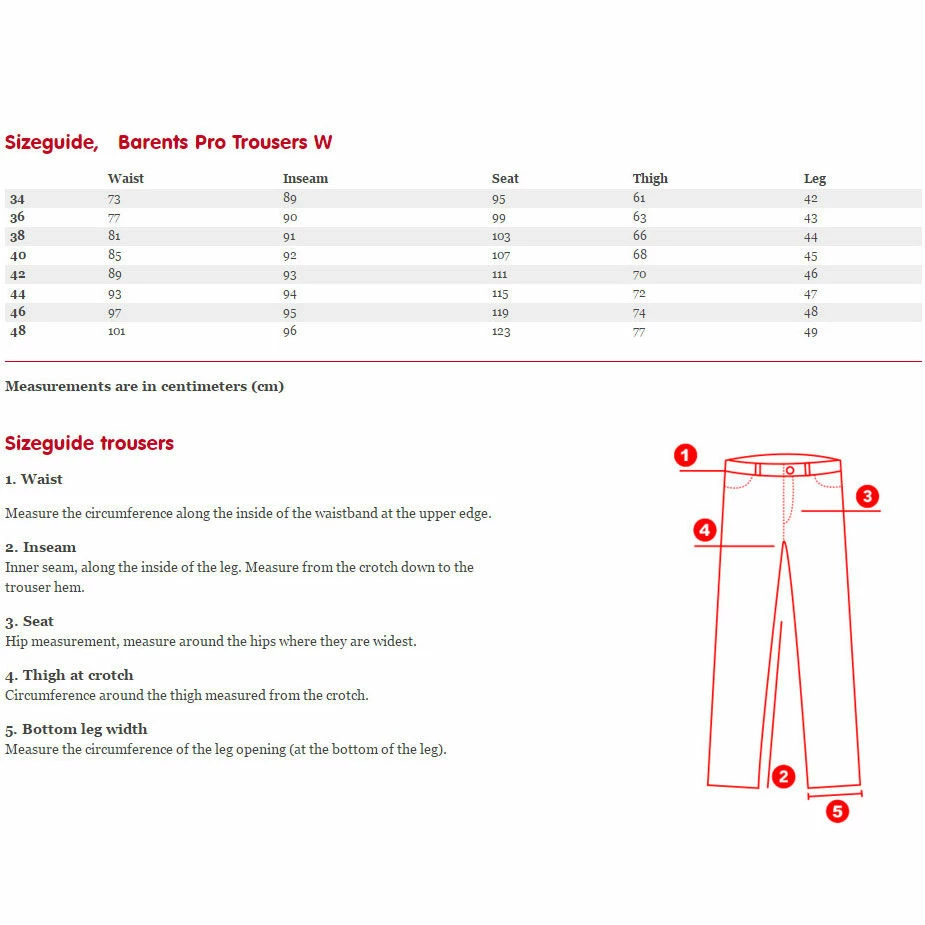 Sizeguide, Barents Pro Trousers W

| | Waist | Inseam | Seat | Thigh | Leg |
|---|---|---|---|---|---|
| 34 | 73 | 89 | 95 | 61 | 42 |
| 36 | 77 | 90 | 99 | 63 | 43 |
| 38 | 81 | 91 | 103 | 66 | 44 |
| 40 | 85 | 92 | 107 | 68 | 45 |
| 42 | 89 | 93 | 111 | 70 | 46 |
| 44 | 93 | 94 | 115 | 72 | 47 |
| 46 | 97 | 95 | 119 | 74 | 48 |
| 48 | 101 | 96 | 123 | 77 | 49 |

Measurements are in centimeters (cm)

Sizeguide trousers

1. Waist

Measure the circumference along the inside of the waistband at the upper edge.

2. Inseam
Inner seam, along the inside of the leg. Measure from the crotch down to the trouser hem.

3. Seat
Hip measurement, measure around the hips where they are widest.

4. Thigh at crotch
Circumference around the thigh measured from the crotch.

5. Bottom leg width
Measure the circumference of the leg opening (at the bottom of the leg).

1
3
4
2
5